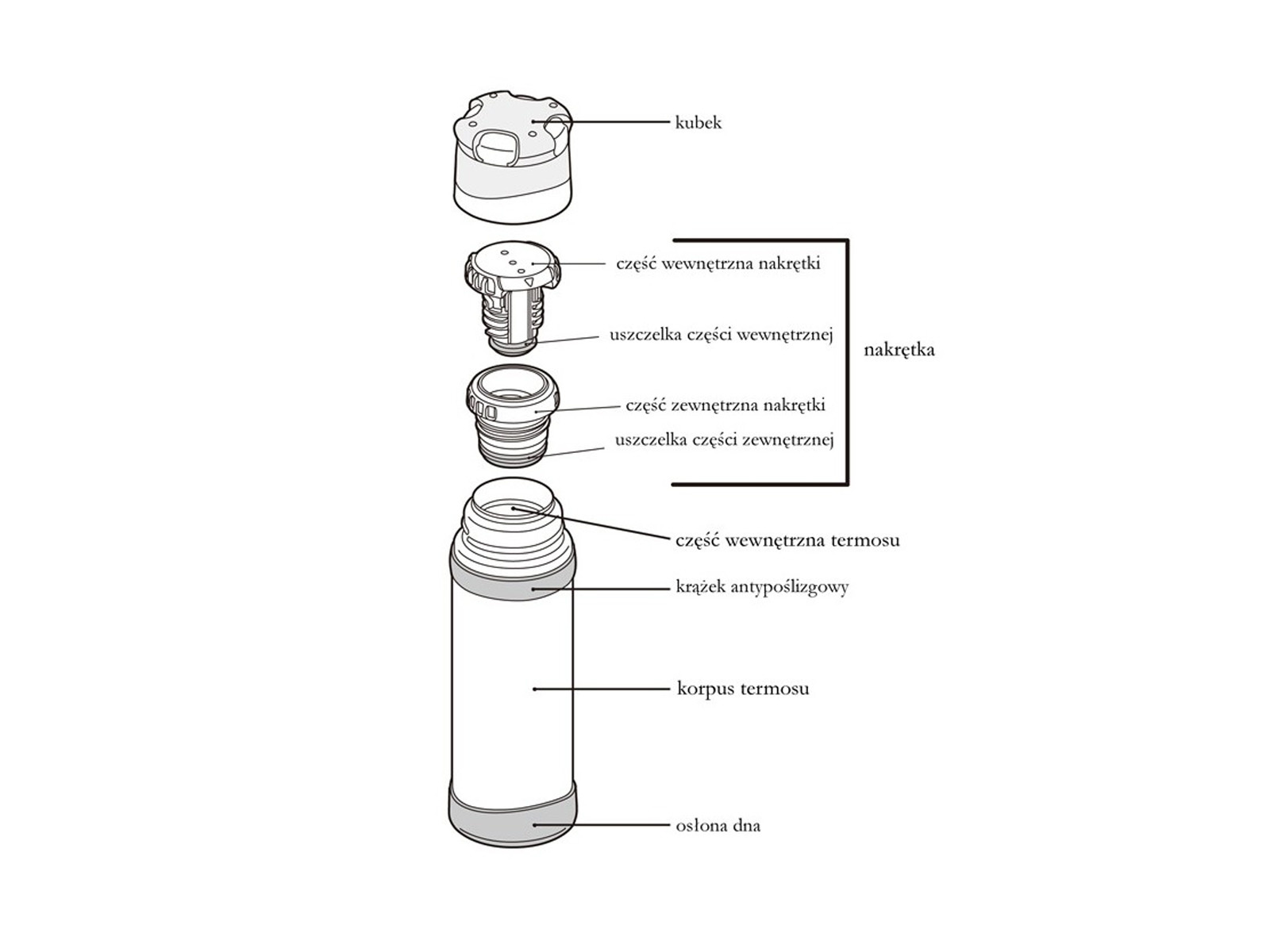 kubek

część wewnętrzna nakrętki

uszczelka części wewnętrznej

nakrętka

część zewnętrzna nakrętki

uszczelka części zewnętrznej

część wewnętrzna termosu

krążek antypoślizgowy

korpus termosu

osłona dna